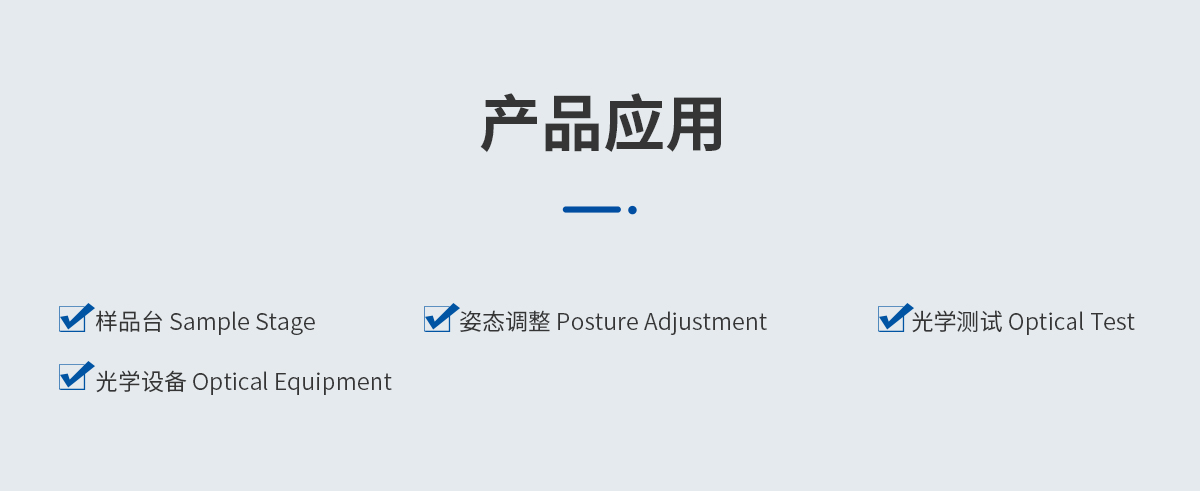 产品应用

样品台 Sample Stage

姿态调整 Posture Adjustment

光学测试 Optical Test

光学设备 Optical Equipment