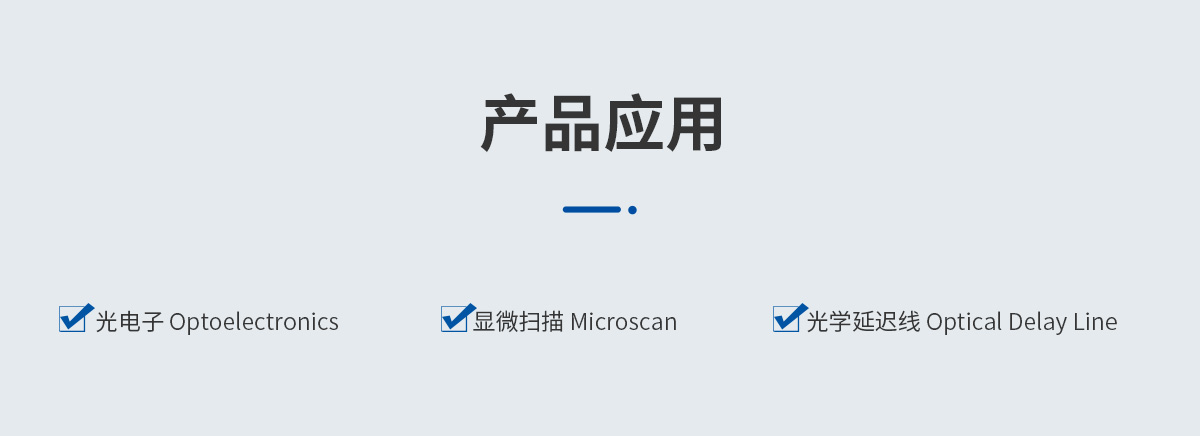 产品应用

光电子 Optoelectronics

显微扫描 Microscan

光学延迟线 Optical Delay Line